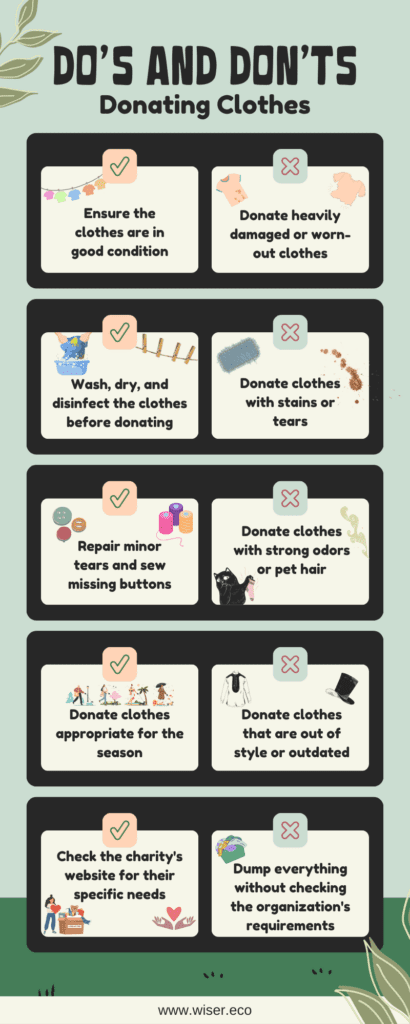 DO'S AND DON'TS
Donating Clothes

Ensure the clothes are in good condition

Donate heavily damaged or worn-out clothes

Wash, dry, and disinfect the clothes before donating

Donate clothes with stains or tears

Repair minor tears and sew missing buttons

Donate clothes with strong odors or pet hair

Donate clothes appropriate for the season

Donate clothes that are out of style or outdated

Check the charity's website for their specific needs

Dump everything without checking the organization's requirements

www.wiser.eco